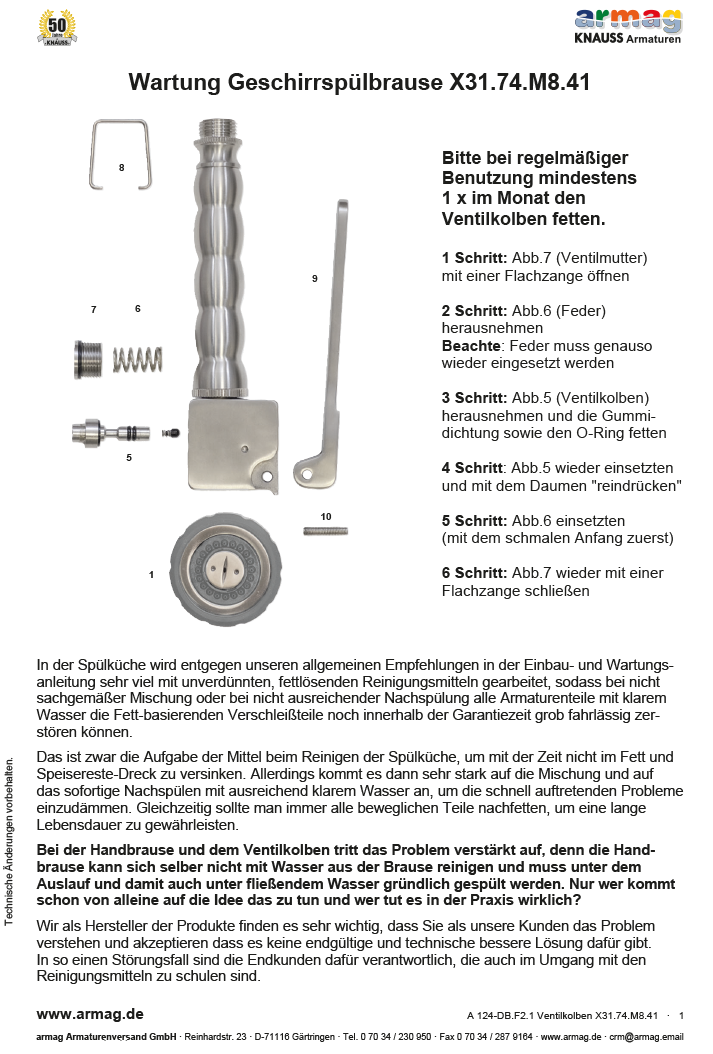 50 Jahre KNAUSS

armag KNAUSS Armaturen

Wartung Geschirrspülbrause X31.74.M8.41

8

9

7

6

5

10

1

Bitte bei regelmäßiger Benutzung mindestens 1 x im Monat den Ventilkolben fetten.

1 Schritt: Abb.7 (Ventilmutter) mit einer Flachzange öffnen

2 Schritt: Abb.6 (Feder) herausnehmen
Beachte: Feder muss genauso wieder eingesetzt werden

3 Schritt: Abb.5 (Ventilkolben) herausnehmen und die Gummidichtung sowie den O-Ring fetten

4 Schritt: Abb.5 wieder einsetzten und mit dem Daumen "reindrücken"

5 Schritt: Abb.6 einsetzten (mit dem schmalen Anfang zuerst)

6 Schritt: Abb.7 wieder mit einer Flachzange schließen

In der Spülküche wird entgegen unseren allgemeinen Empfehlungen in der Einbau- und Wartungsanleitung sehr viel mit unverdünnten, fettlösenden Reinigungsmitteln gearbeitet, sodass bei nicht sachgemäßer Mischung oder bei nicht ausreichender Nachspülung alle Armaturenteile mit klarem Wasser die Fett-basierenden Verschleißteile noch innerhalb der Garantiezeit grob fahrlässig zerstören können.

Das ist zwar die Aufgabe der Mittel beim Reinigen der Spülküche, um mit der Zeit nicht im Fett und Speisereste-Dreck zu versinken. Allerdings kommt es dann sehr stark auf die Mischung und auf das sofortige Nachspülen mit ausreichend klarem Wasser an, um die schnell auftretenden Probleme einzudämmen. Gleichzeitig sollte man immer alle beweglichen Teile nachfetten, um eine lange Lebensdauer zu gewährleisten.

Bei der Handbrause und dem Ventilkolben tritt das Problem verstärkt auf, denn die Handbrause kann sich selber nicht mit Wasser aus der Brause reinigen und muss unter dem Auslauf und damit auch unter fließendem Wasser gründlich gespült werden. Nur wer kommt schon von alleine auf die Idee das zu tun und wer tut es in der Praxis wirklich?

Wir als Hersteller der Produkte finden es sehr wichtig, dass Sie als unsere Kunden das Problem verstehen und akzeptieren dass es keine endgültige und technische bessere Lösung dafür gibt. In so einen Störungsfall sind die Endkunden dafür verantwortlich, die auch im Umgang mit den Reinigungsmitteln zu schulen sind.

Technische Änderungen vorbehalten.

www.armag.de

A 124-DB.F2.1 Ventilkolben X31.74.M8.41 · 1

armag Armaturenversand GmbH · Reinhardstr. 23 · D-71116 Gärtringen · Tel. 0 70 34 / 230 950 · Fax 0 70 34 / 287 9164 · www.armag.de · crm@armag.email