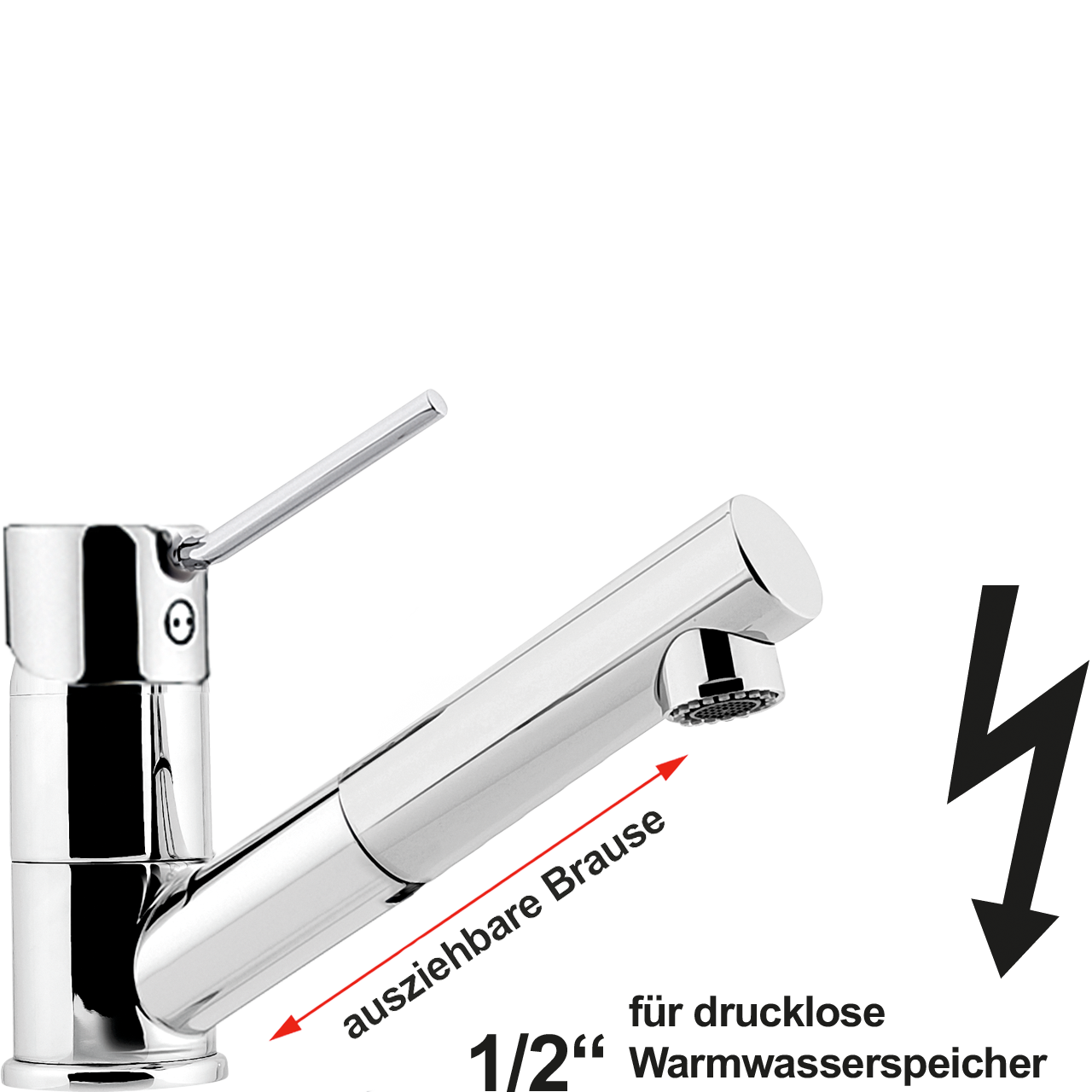 ausziehbare Brause

1/2“

für drucklose Warmwasserspeicher