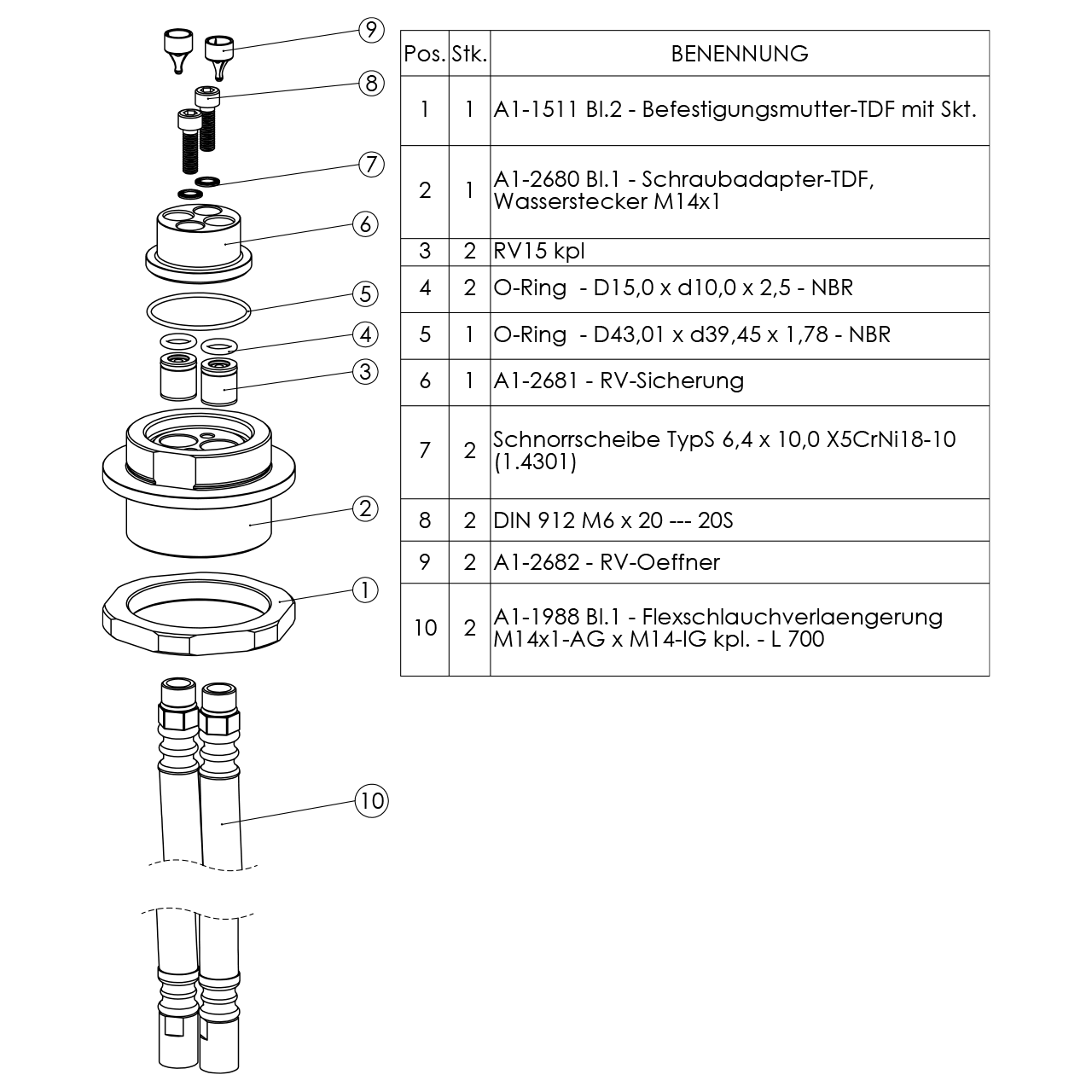 9
8
7
6
5
4
3
2
1
10

| Pos. | Stk. | BENENNUNG |
|---|---|---|
| 1 | 1 | A1-1511 Bl.2 - Befestigungsmutter-TDF mit Skt. |
| 2 | 1 | A1-2680 Bl.1 - Schraubadapter-TDF, Wasserstecker M14x1 |
| 3 | 2 | RV15 kpl |
| 4 | 2 | O-Ring - D15,0 x d10,0 x 2,5 - NBR |
| 5 | 1 | O-Ring - D43,01 x d39,45 x 1,78 - NBR |
| 6 | 1 | A1-2681 - RV-Sicherung |
| 7 | 2 | Schnorrscheibe TypS 6,4 x 10,0 X5CrNi18-10 (1.4301) |
| 8 | 2 | DIN 912 M6 x 20 --- 20S |
| 9 | 2 | A1-2682 - RV-Oeffner |
| 10 | 2 | A1-1988 Bl.1 - Flexschlauchverlaengerung M14x1-AG x M14-IG kpl. - L 700 |